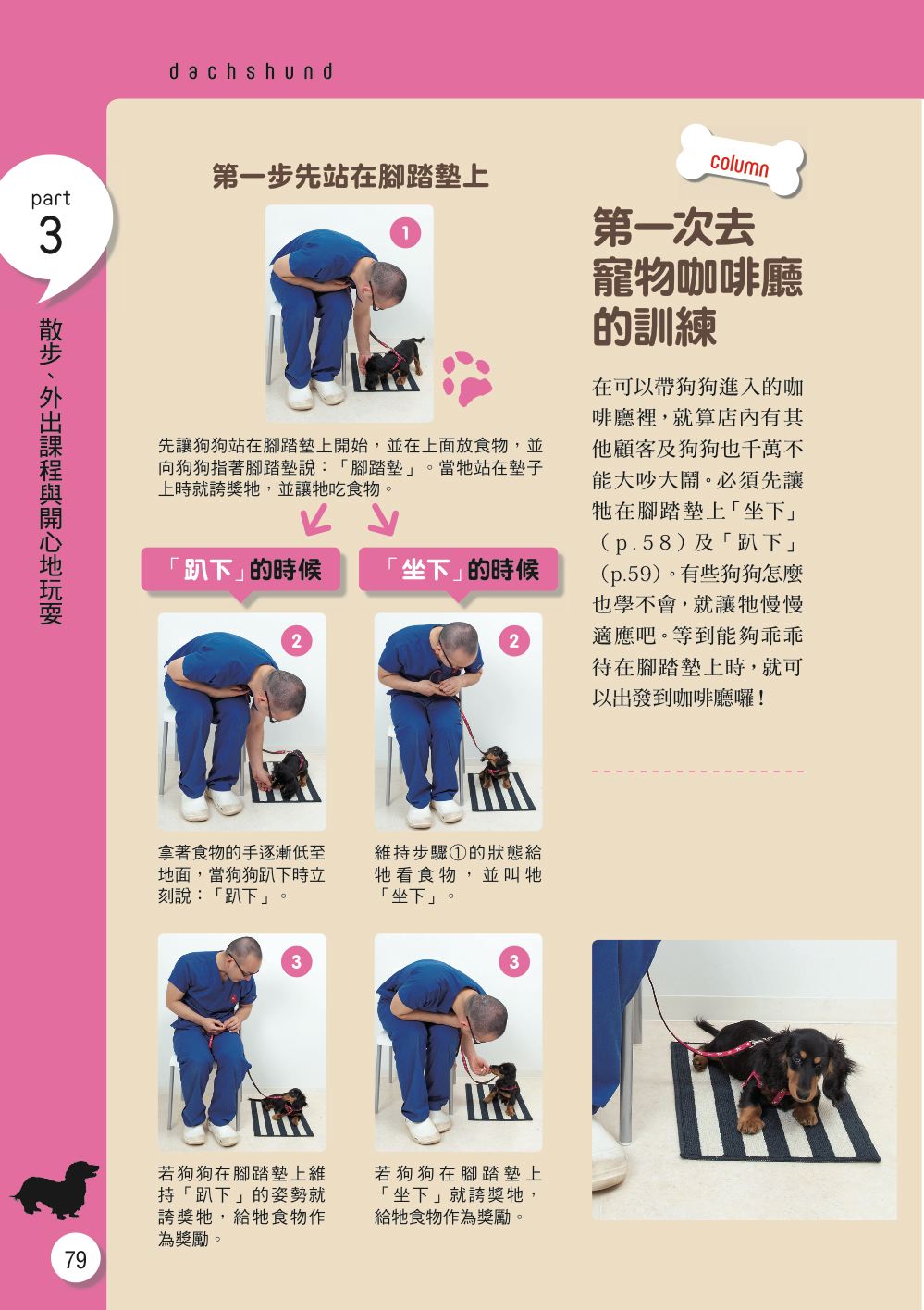 dachshund

part 3

散步、外出課程與開心地玩耍

第一步先站在腳踏墊上

1

先讓狗狗站在腳踏墊上開始，並在上面放食物，並向狗狗指著腳踏墊說：「腳踏墊」。當牠站在墊子上時就誇獎牠，並讓牠吃食物。

「趴下」的時候

2

拿著食物的手逐漸低至地面，當狗狗趴下時立刻說：「趴下」。

3

若狗狗在腳踏墊上維持「趴下」的姿勢就誇獎牠，給牠食物作為獎勵。

「坐下」的時候

2

維持步驟①的狀態給牠看食物，並叫牠「坐下」。

3

若狗狗在腳踏墊上「坐下」就誇獎牠，給牠食物作為獎勵。

column

第一次去寵物咖啡廳的訓練

在可以帶狗狗進入的咖啡廳裡，就算店內有其他顧客及狗狗也千萬不能大吵大鬧。必須先讓牠在腳踏墊上「坐下」（p.58）及「趴下」（p.59）。有些狗狗怎麼也學不會，就讓牠慢慢適應吧。等到能夠乖乖待在腳踏墊上時，就可以出發到咖啡廳囉！

79