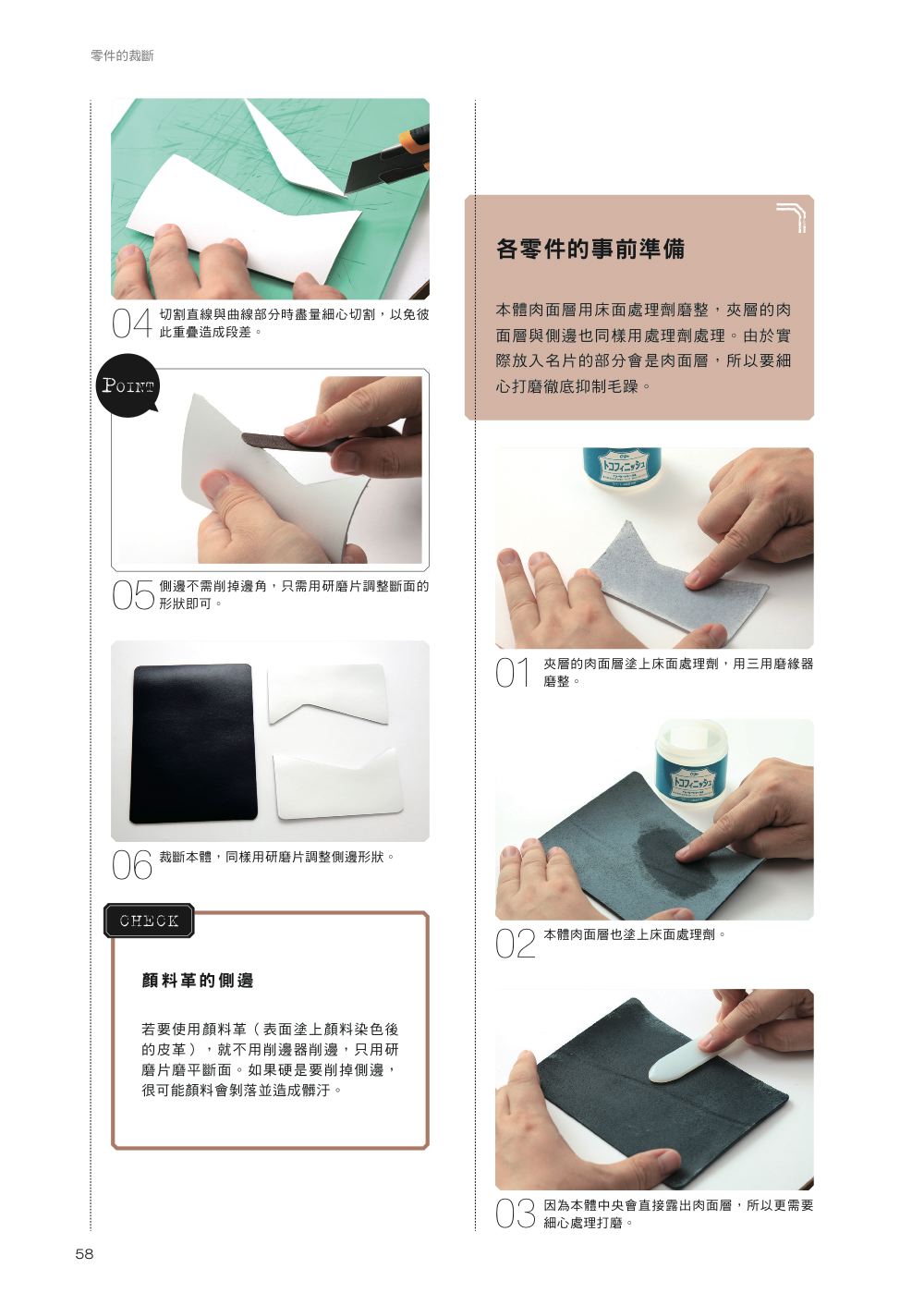 零件的裁斷

04 切割直線與曲線部分時盡量細心切割，以免彼此重疊造成段差。

POINT

05 側邊不需削掉邊角，只需用研磨片調整斷面的形狀即可。

06 裁斷本體，同樣用研磨片調整側邊形狀。

CHECK

顏料革的側邊

若要使用顏料革（表面塗上顏料染色後的皮革），就不用削邊器削邊，只用研磨片磨平斷面。如果硬是要削掉側邊，很可能顏料會剝落並造成髒汙。

各零件的事前準備

本體肉面層用床面處理劑磨整，夾層的肉面層與側邊也同樣用處理劑處理。由於實際放入名片的部分會是肉面層，所以要細心打磨徹底抑制毛躁。

トコフィニッシュ

01 夾層的肉面層塗上床面處理劑，用三用磨緣器磨整。

トコフィニッシュ

02 本體肉面層也塗上床面處理劑。

03 因為本體中央會直接露出肉面層，所以更需要細心處理打磨。

58