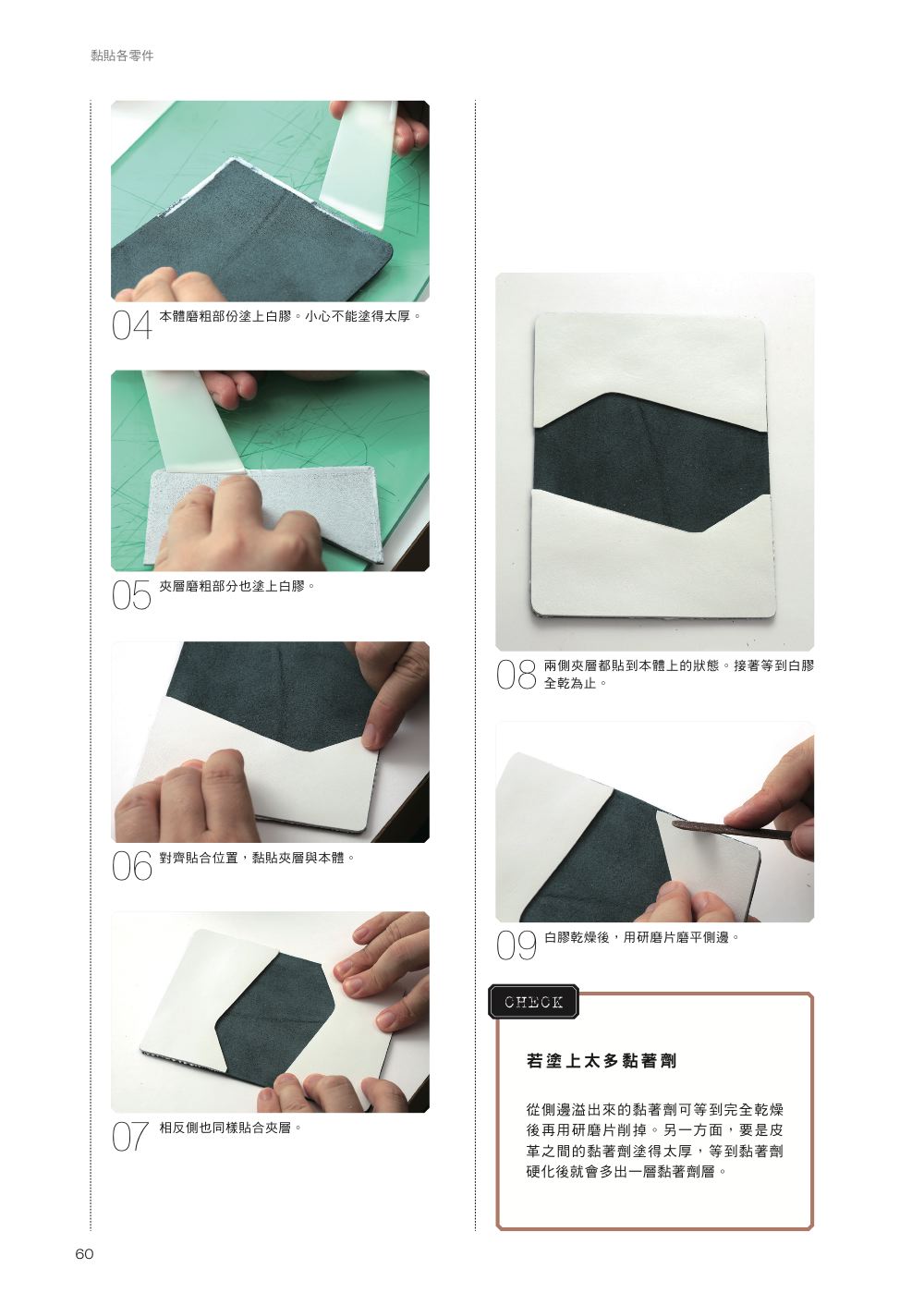 黏貼各零件

04 本體磨粗部份塗上白膠。小心不能塗得太厚。

05 夾層磨粗部分也塗上白膠。

06 對齊貼合位置，黏貼夾層與本體。

07 相反側也同樣貼合夾層。

08 兩側夾層都貼到本體上的狀態。接著等到白膠全乾為止。

09 白膠乾燥後，用研磨片磨平側邊。

CHECK

若塗上太多黏著劑

從側邊溢出來的黏著劑可等到完全乾燥後再用研磨片削掉。另一方面，要是皮革之間的黏著劑塗得太厚，等到黏著劑硬化後就會多出一層黏著劑層。

60