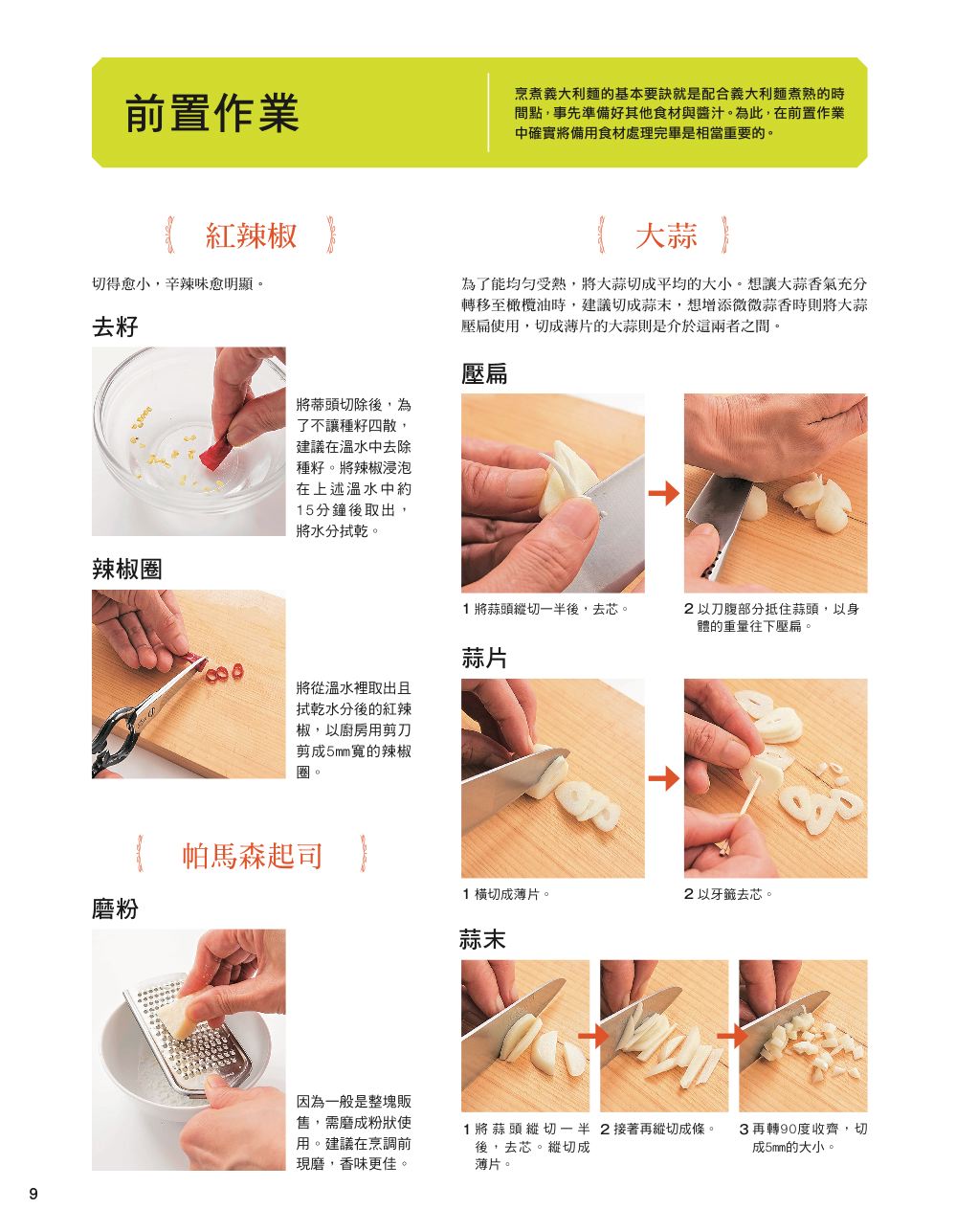 前置作業

烹煮義大利麵的基本要訣就是配合義大利麵煮熟的時間點，事先準備好其他食材與醬汁。為此，在前置作業中確實將備用食材處理完畢是相當重要的。

紅辣椒

切得愈小，辛辣味愈明顯。

去籽

將蒂頭切除後，為了不讓種籽四散，建議在溫水中去除種籽。將辣椒浸泡在上述溫水中約15分鐘後取出，將水分拭乾。

辣椒圈

將從溫水裡取出且拭乾水分後的紅辣椒，以廚房用剪刀剪成5㎜寬的辣椒圈。

帕馬森起司

磨粉

因為一般是整塊販售，需磨成粉狀使用。建議在烹調前現磨，香味更佳。

大蒜

為了能均勻受熱，將大蒜切成平均的大小。想讓大蒜香氣充分轉移至橄欖油時，建議切成蒜末，想增添微微蒜香時則將大蒜壓扁使用，切成薄片的大蒜則是介於這兩者之間。

壓扁

1 將蒜頭縱切一半後，去芯。

2 以刀腹部分抵住蒜頭，以身體的重量往下壓扁。

蒜片

1 橫切成薄片。

2 以牙籤去芯。

蒜末

1 將蒜頭縱切一半後，去芯。縱切成薄片。

2 接著再縱切成條。

3 再轉90度收齊，切成5㎜的大小。

9