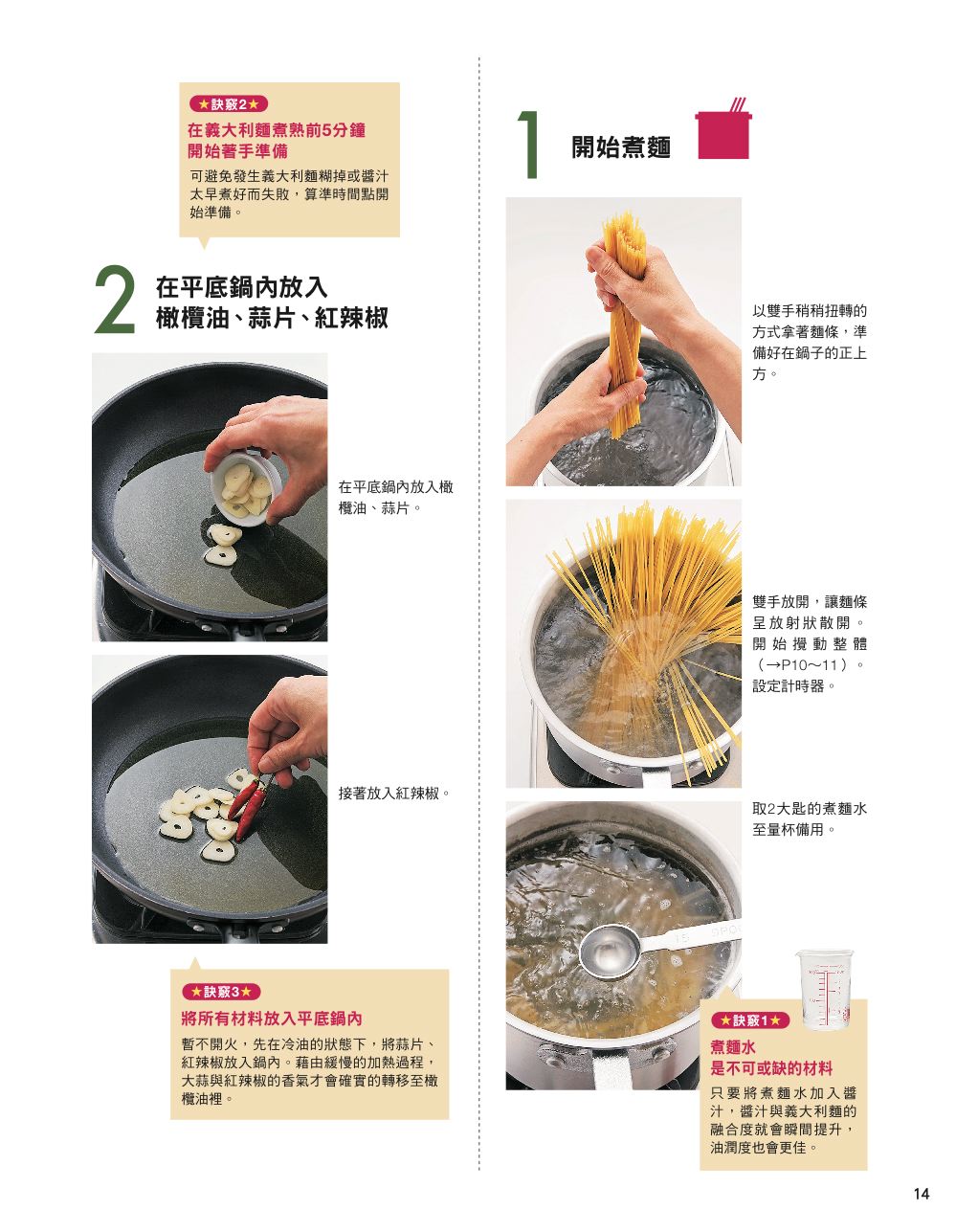 ★訣竅2★

在義大利麵煮熟前5分鐘開始著手準備

可避免發生義大利麵糊掉或醬汁太早煮好而失敗，算準時間點開始準備。

2 在平底鍋內放入橄欖油、蒜片、紅辣椒

在平底鍋內放入橄欖油、蒜片。

接著放入紅辣椒。

★訣竅3★

將所有材料放入平底鍋內

暫不開火，先在冷油的狀態下，將蒜片、紅辣椒放入鍋內。藉由緩慢的加熱過程，大蒜與紅辣椒的香氣才會確實的轉移至橄欖油裡。

1 開始煮麵

以雙手稍稍扭轉的方式拿著麵條，準備好在鍋子的正上方。

雙手放開，讓麵條呈放射狀散開。開始攪動整體（→P10～11）。設定計時器。

取2大匙的煮麵水至量杯備用。

★訣竅1★

煮麵水是不可或缺的材料

只要將煮麵水加入醬汁，醬汁與義大利麵的融合度就會瞬間提升，油潤度也會更佳。

14