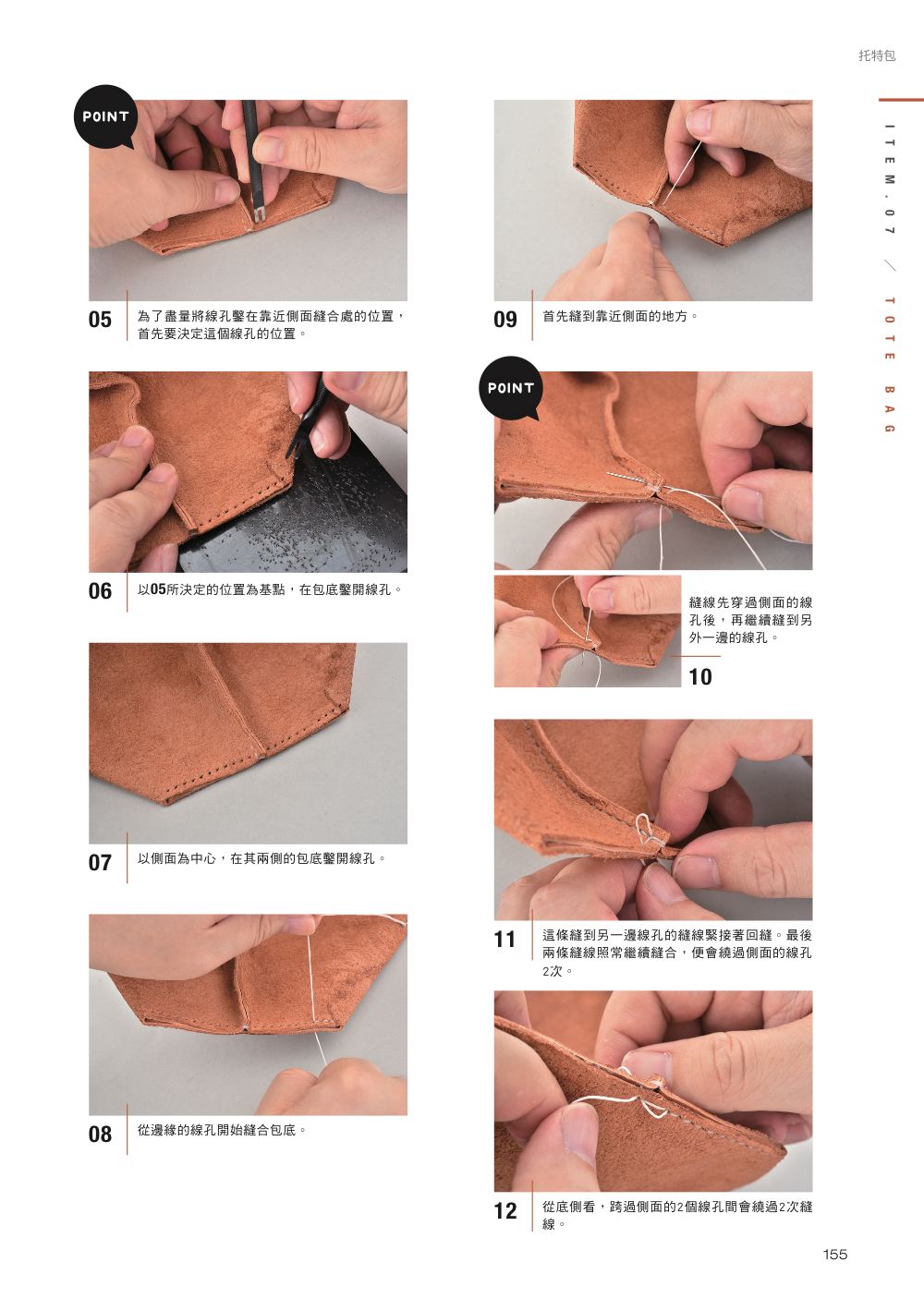 托特包

ITEM.07 / TOTE BAG

POINT

05 為了盡量將線孔鑿在靠近側面縫合處的位置，首先要決定這個線孔的位置。

06 以05所決定的位置為基點，在包底鑿開線孔。

07 以側面為中心，在其兩側的包底鑿開線孔。

08 從邊緣的線孔開始縫合包底。

09 首先縫到靠近側面的地方。

POINT

縫線先穿過側面的線孔後，再繼續縫到另外一邊的線孔。

10

11 這條縫到另一邊線孔的縫線緊接著回縫。最後兩條縫線照常繼續縫合，便會繞過側面的線孔2次。

12 從底側看，跨過側面的2個線孔間會繞過2次縫線。

155