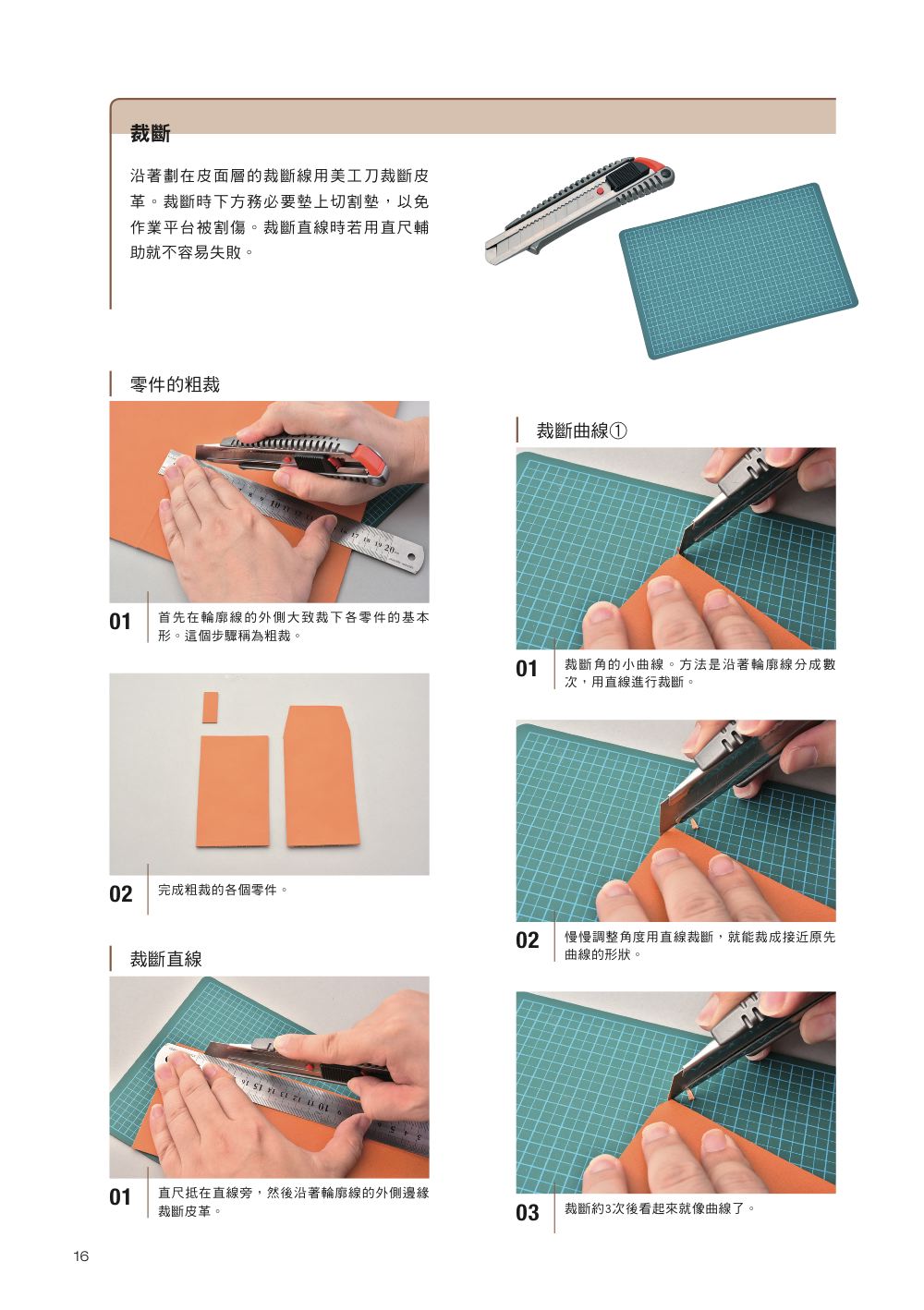 裁斷

沿著劃在皮面層的裁斷線用美工刀裁斷皮革。裁斷時下方務必要墊上切割墊，以免作業平台被割傷。裁斷直線時若用直尺輔助就不容易失敗。

零件的粗裁

01 首先在輪廓線的外側大致裁下各零件的基本形。這個步驟稱為粗裁。

02 完成粗裁的各個零件。

裁斷直線

01 直尺抵在直線旁，然後沿著輪廓線的外側邊緣裁斷皮革。

裁斷曲線①

01 裁斷角的小曲線。方法是沿著輪廓線分成數次，用直線進行裁斷。

02 慢慢調整角度用直線裁斷，就能裁成接近原先曲線的形狀。

03 裁斷約3次後看起來就像曲線了。

16