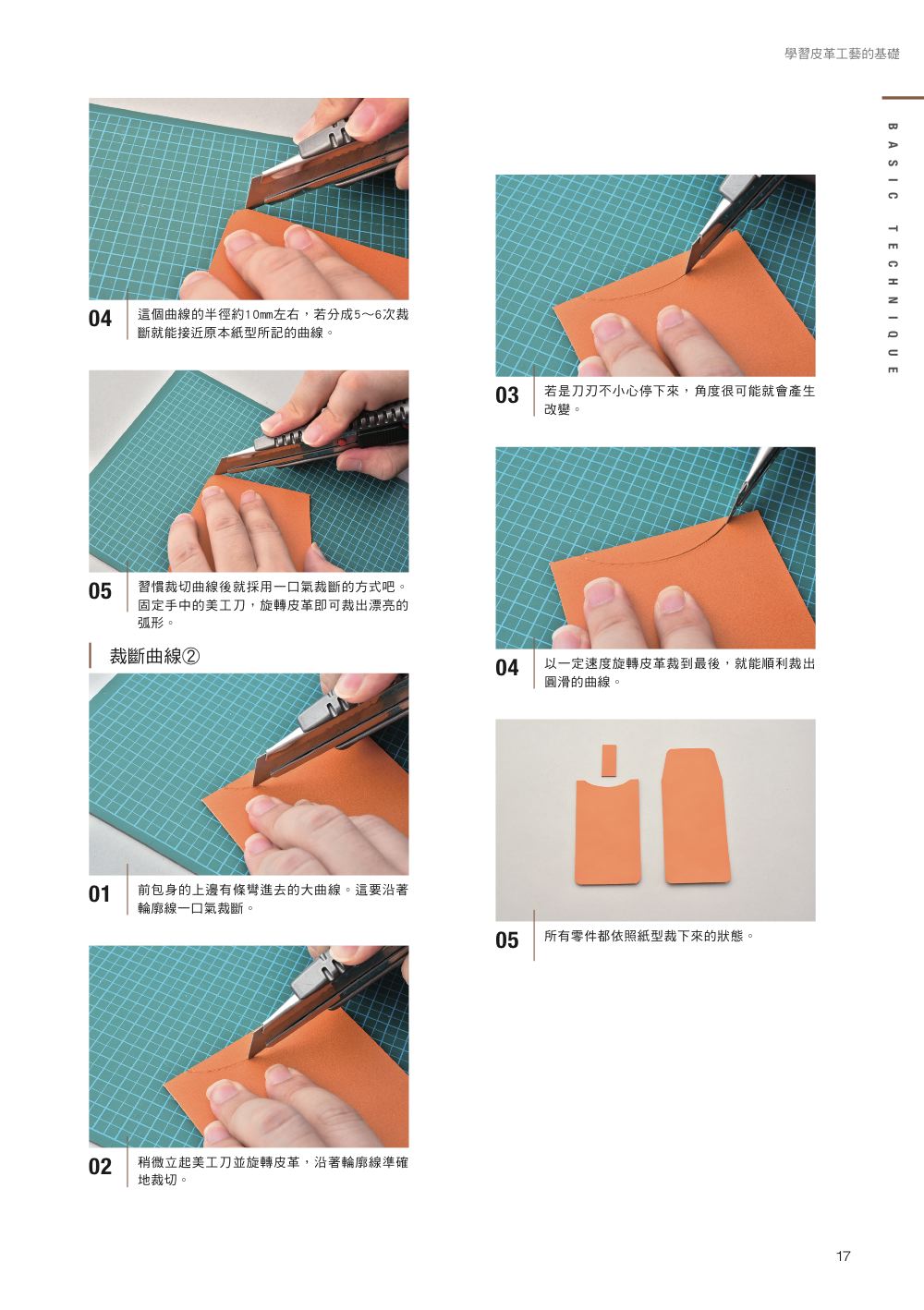 學習皮革工藝的基礎

BASIC TECHNIQUE

04 這個曲線的半徑約10mm左右，若分成5～6次裁斷就能接近原本紙型所記的曲線。

05 習慣裁切曲線後就採用一口氣裁斷的方式吧。固定手中的美工刀，旋轉皮革即可裁出漂亮的弧形。

裁斷曲線②

01 前包身的上邊有條彎進去的大曲線。這要沿著輪廓線一口氣裁斷。

02 稍微立起美工刀並旋轉皮革，沿著輪廓線準確地裁切。

03 若是刀刃不小心停下來，角度很可能就會產生改變。

04 以一定速度旋轉皮革裁到最後，就能順利裁出圓滑的曲線。

05 所有零件都依照紙型裁下來的狀態。

17