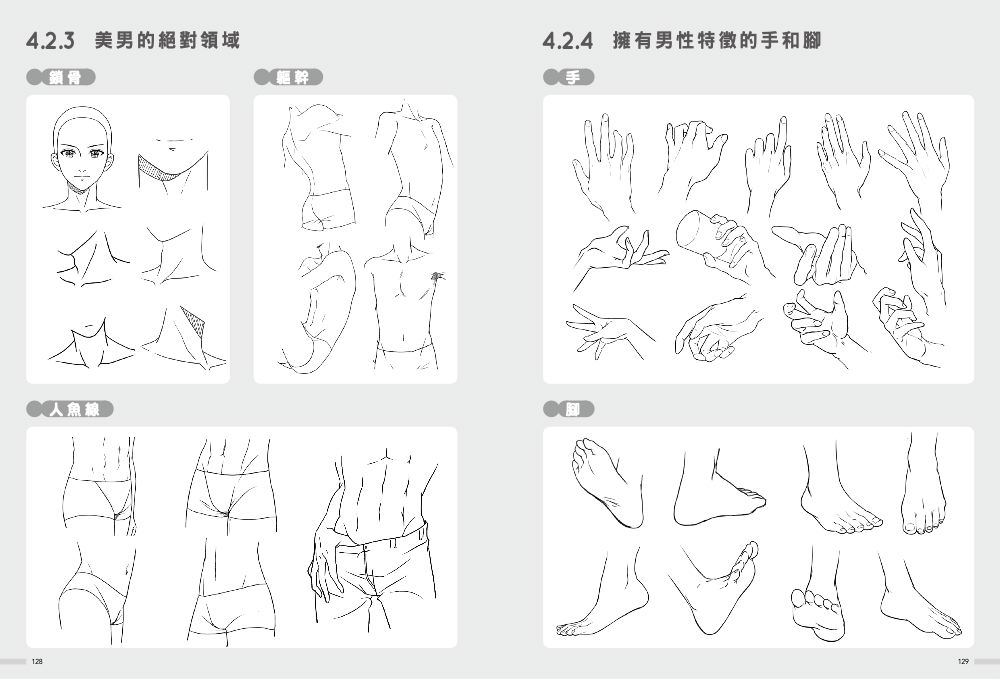 4.2.3 美男的絕對領域

鎖骨

軀幹

人魚線

128

4.2.4 擁有男性特徵的手和腳

手

腳

129