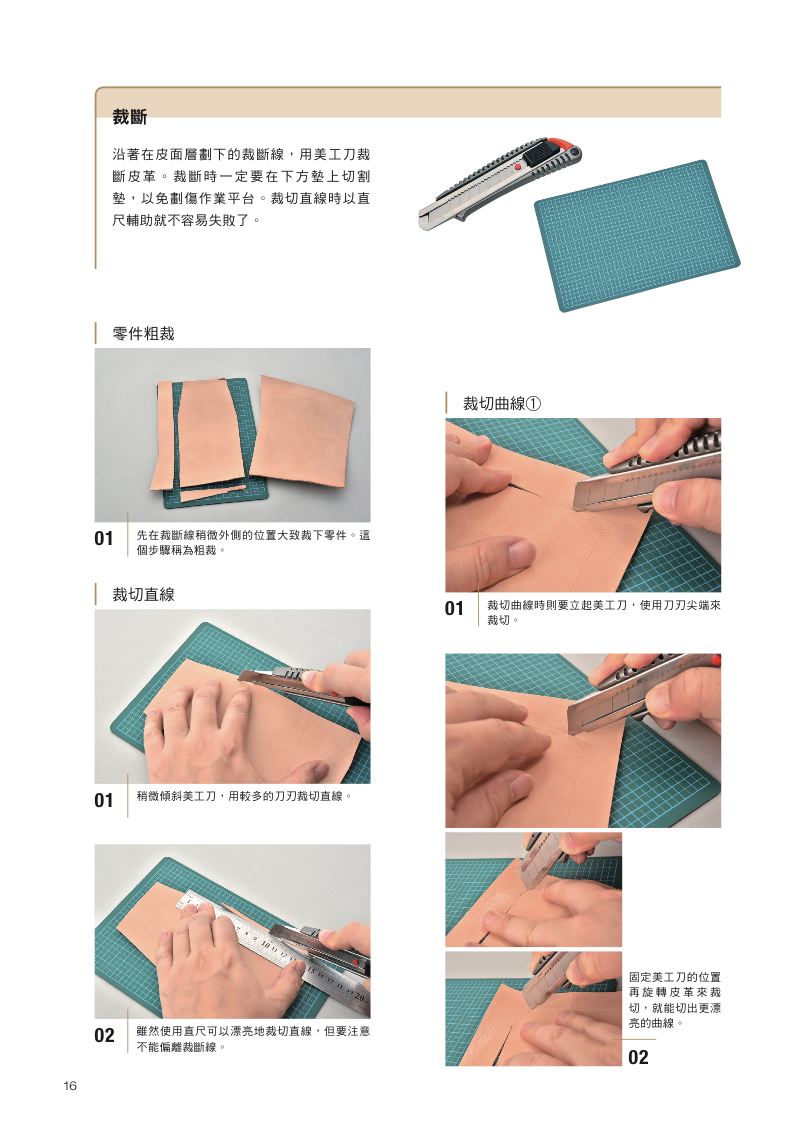 裁斷

沿著在皮面層劃下的裁斷線，用美工刀裁斷皮革。裁斷時一定要在下方墊上切割墊，以免劃傷作業平台。裁切直線時以直尺輔助就不容易失敗了。

零件粗裁

01 先在裁斷線稍微外側的位置大致裁下零件。這個步驟稱為粗裁。

裁切直線

01 稍微傾斜美工刀，用較多的刀刃裁切直線。

02 雖然使用直尺可以漂亮地裁切直線，但要注意不能偏離裁斷線。

裁切曲線①

01 裁切曲線時則要立起美工刀，使用刀刃尖端來裁切。

固定美工刀的位置再旋轉皮革來裁切，就能切出更漂亮的曲線。

02

16