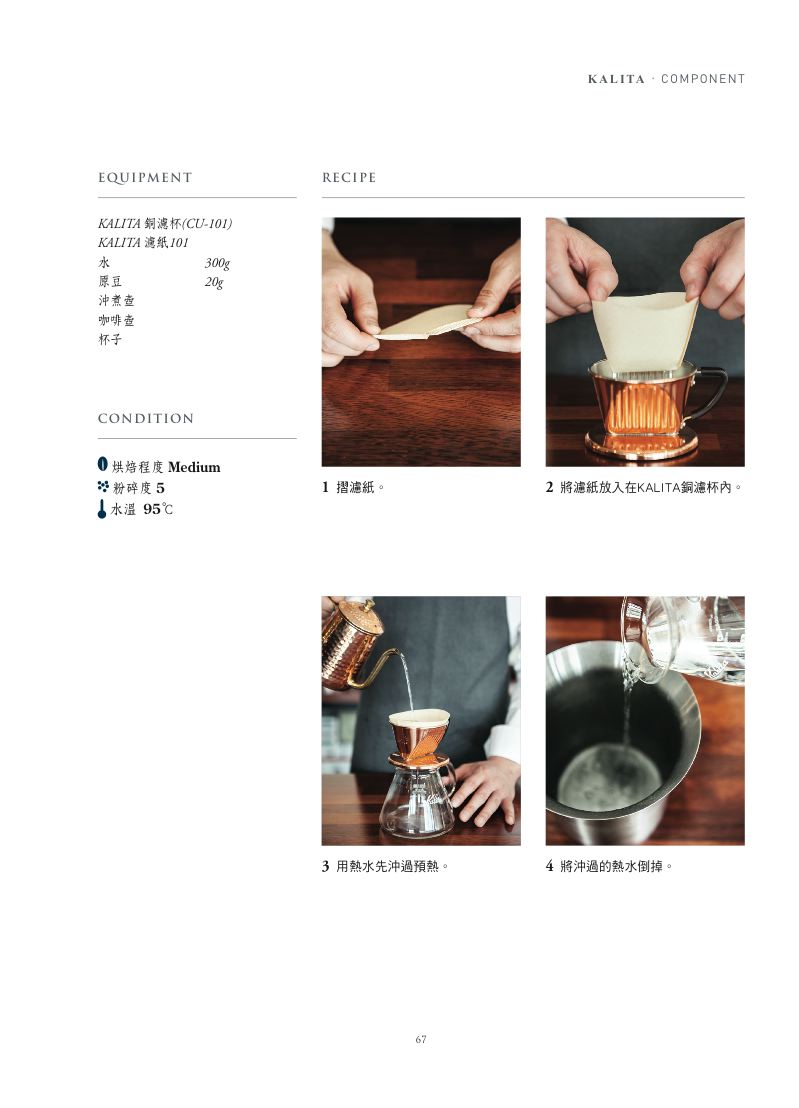 KALITA · COMPONENT

EQUIPMENT

KALITA 銅濾杯(CU-101)
KALITA 濾紙101
水 300g
原豆 20g
沖煮壺
咖啡壺
杯子

CONDITION

烘焙程度 Medium
粉碎度 5
水溫 95℃

RECIPE

1 摺濾紙。

2 將濾紙放入在KALITA銅濾杯內。

3 用熱水先沖過預熱。

4 將沖過的熱水倒掉。

67