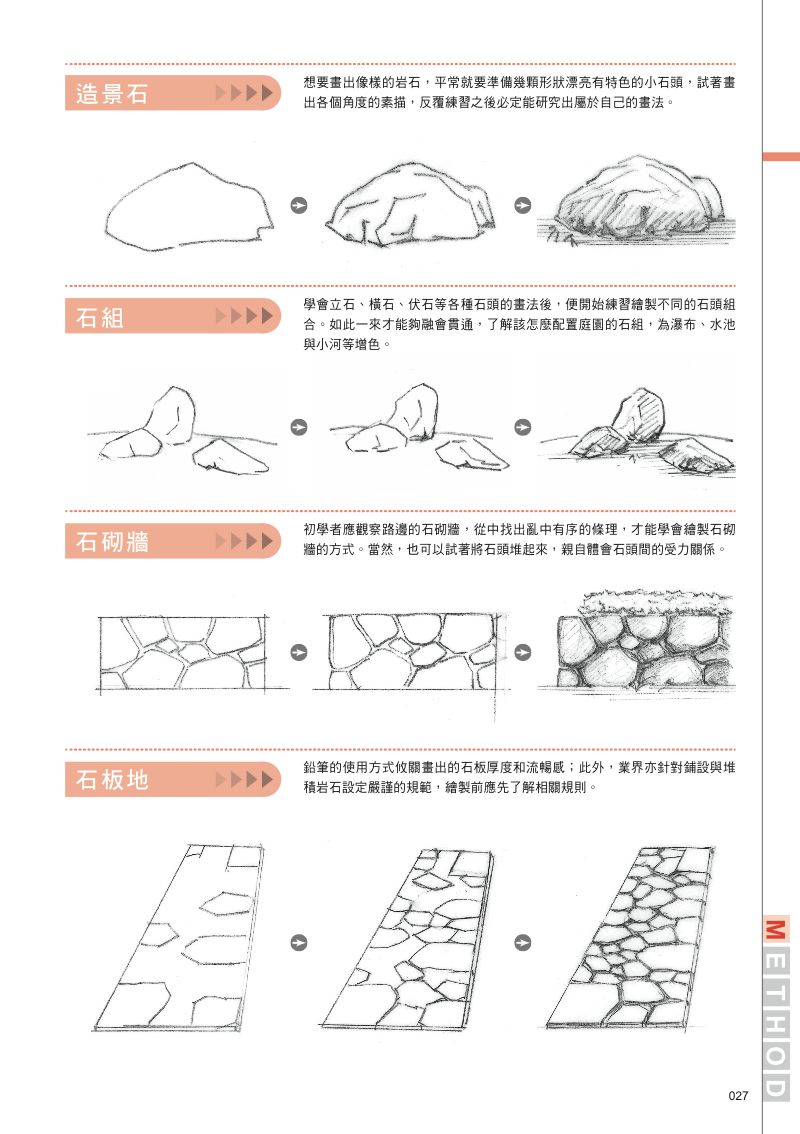 造景石

想要畫出像樣的岩石，平常就要準備幾顆形狀漂亮有特色的小石頭，試著畫出各個角度的素描，反覆練習之後必定能研究出屬於自己的畫法。

石組

學會立石、橫石、伏石等各種石頭的畫法後，便開始練習繪製不同的石頭組合。如此一來才能夠融會貫通，了解該怎麼配置庭園的石組，為瀑布、水池與小河等增色。

石砌牆

初學者應觀察路邊的石砌牆，從中找出亂中有序的條理，才能學會繪製石砌牆的方式。當然，也可以試著將石頭堆起來，親自體會石頭間的受力關係。

石板地

鉛筆的使用方式攸關畫出的石板厚度和流暢感；此外，業界亦針對鋪設與堆積岩石設定嚴謹的規範，繪製前應先了解相關規則。

METHOD

027