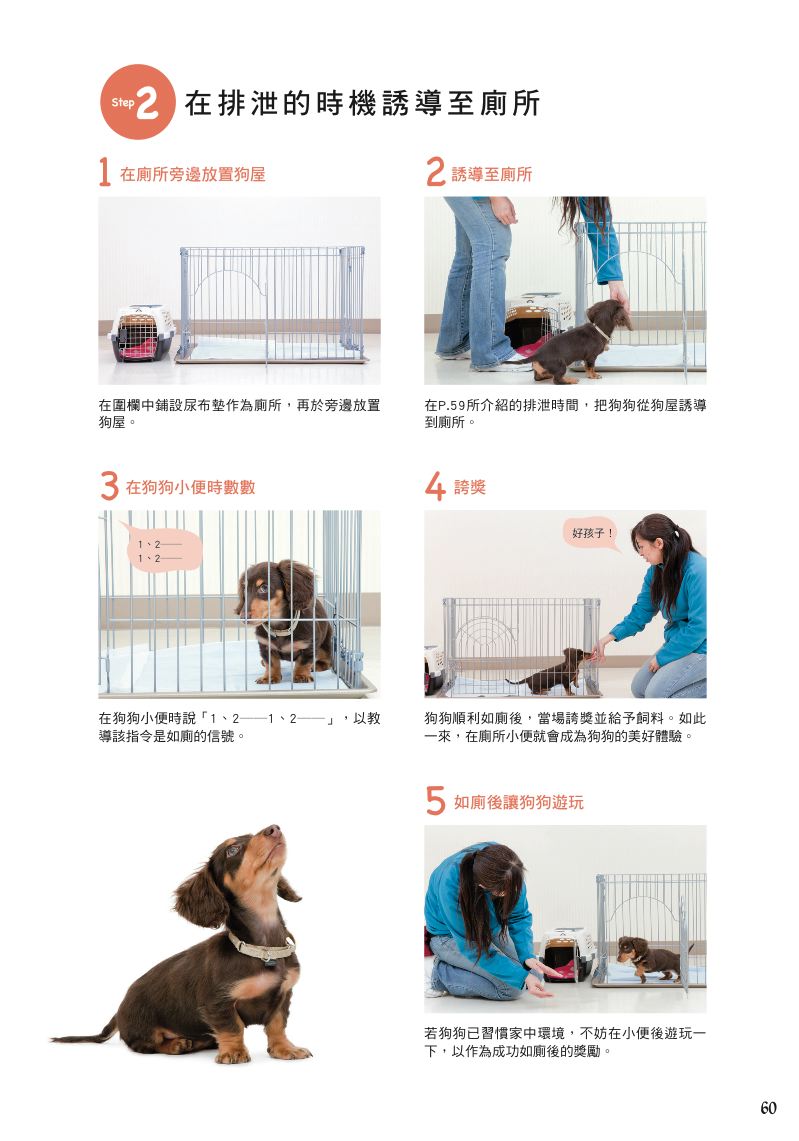 Step 2 在排泄的時機誘導至廁所

1 在廁所旁邊放置狗屋

在圍欄中鋪設尿布墊作為廁所，再於旁邊放置狗屋。

2 誘導至廁所

在P.59所介紹的排泄時間，把狗狗從狗屋誘導到廁所。

3 在狗狗小便時數數

1、2——
1、2——

在狗狗小便時說「1、2——1、2——」，以教導該指令是如廁的信號。

4 誇獎

好孩子！

狗狗順利如廁後，當場誇獎並給予飼料。如此一來，在廁所小便就會成為狗狗的美好體驗。

5 如廁後讓狗狗遊玩

若狗狗已習慣家中環境，不妨在小便後遊玩一下，以作為成功如廁後的獎勵。

60