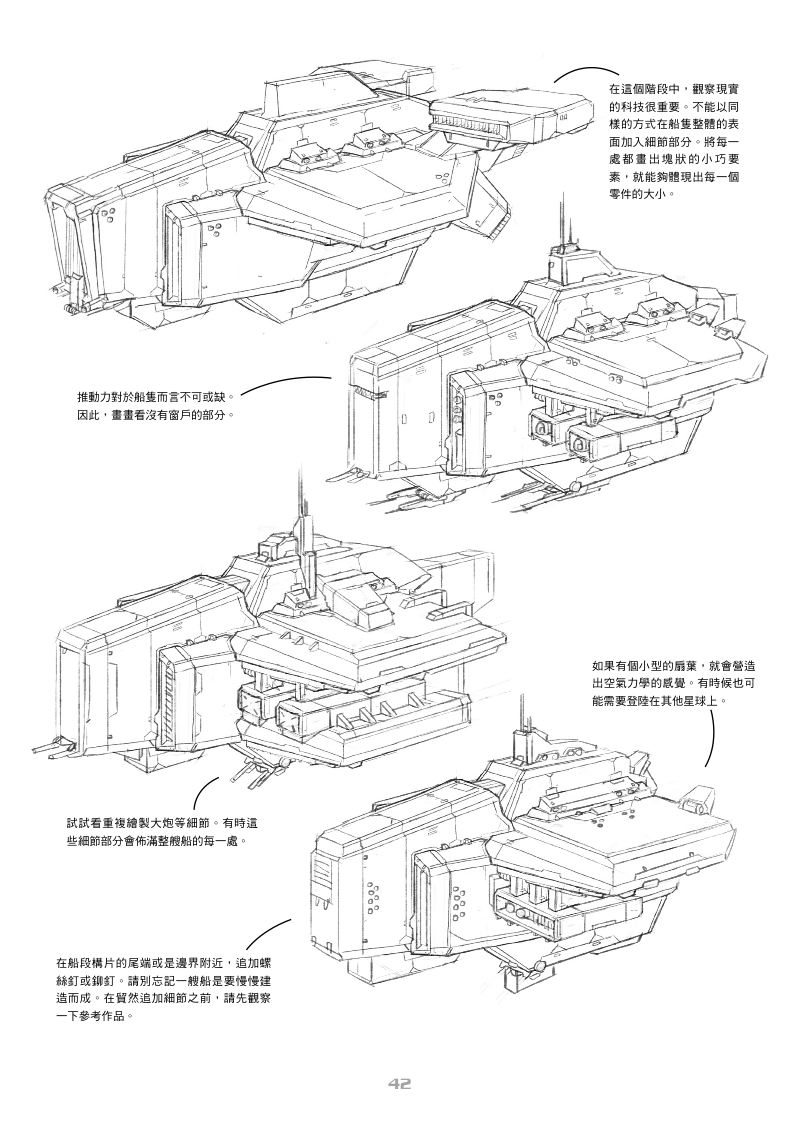 在這個階段中，觀察現實的科技很重要。不能以同樣的方式在船隻整體的表面加入細節部分。將每一處都畫出塊狀的小巧要素，就能夠體現出每一個零件的大小。

推動力對於船隻而言不可或缺。因此，畫畫看沒有窗戶的部分。

如果有個小型的扇葉，就會營造出空氣力學的感覺。有時候也可能需要登陸在其他星球上。

試試看重複繪製大炮等細節。有時這些細節部分會佈滿整艘船的每一處。

在船段構片的尾端或是邊界附近，追加螺絲釘或鉚釘。請別忘記一艘船是要慢慢建造而成。在貿然追加細節之前，請先觀察一下參考作品。

42