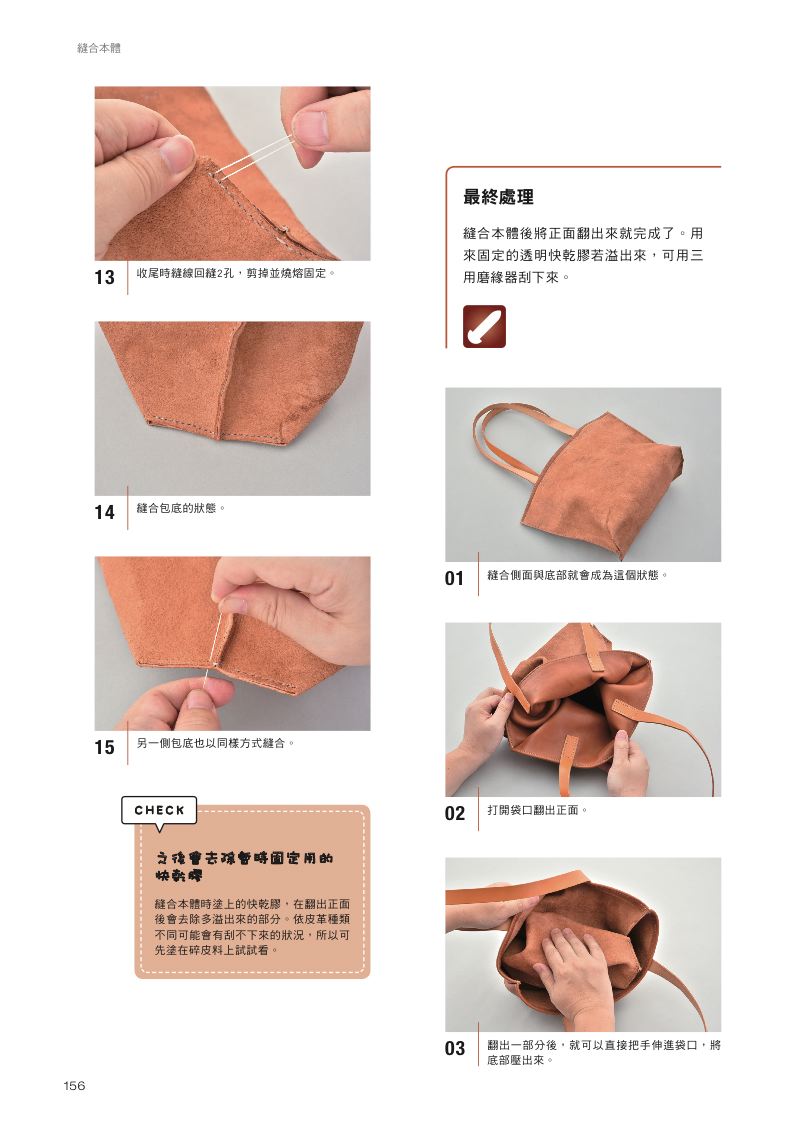 縫合本體

13 收尾時縫線回縫2孔，剪掉並燒熔固定。

14 縫合包底的狀態。

15 另一側包底也以同樣方式縫合。

CHECK

之後會去除暫時固定用的快乾膠

縫合本體時塗上的快乾膠，在翻出正面後會去除多溢出來的部分。依皮革種類不同可能會有刮不下來的狀況，所以可先塗在碎皮料上試試看。

最終處理

縫合本體後將正面翻出來就完成了。用來固定的透明快乾膠若溢出來，可用三用磨緣器刮下來。

01 縫合側面與底部就會成為這個狀態。

02 打開袋口翻出正面。

03 翻出一部分後，就可以直接把手伸進袋口，將底部壓出來。

156