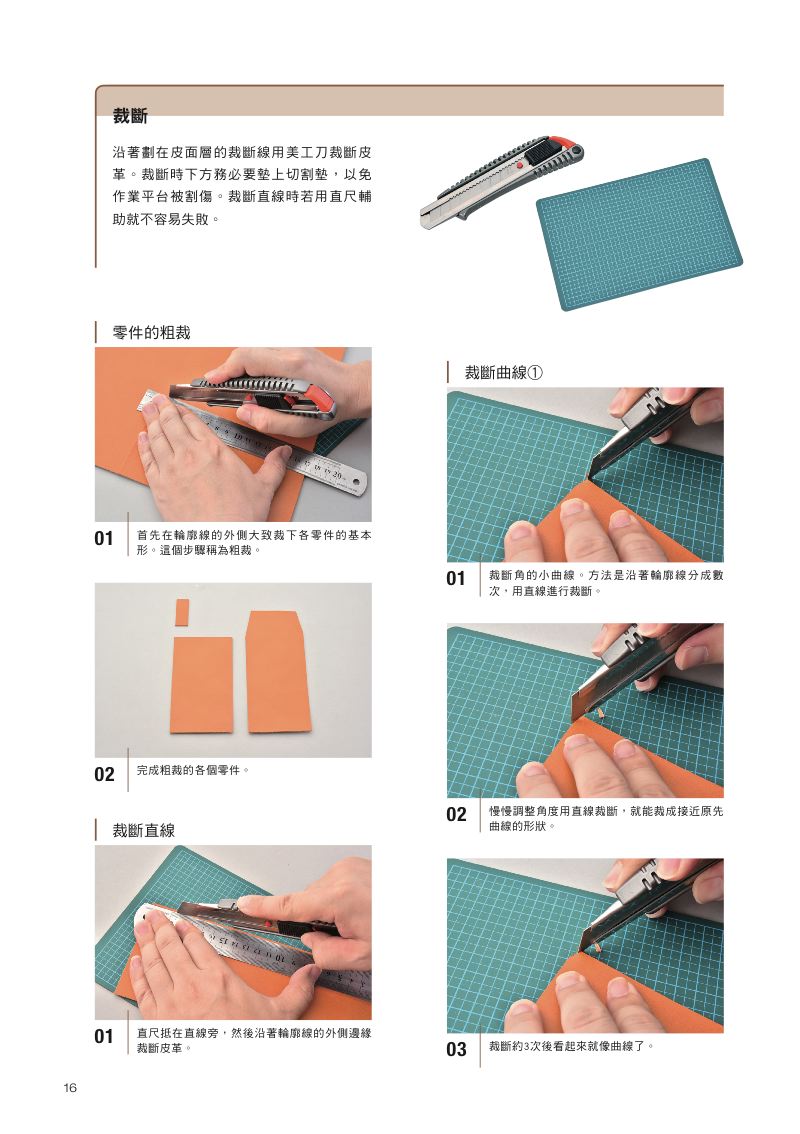 裁斷

沿著劃在皮面層的裁斷線用美工刀裁斷皮革。裁斷時下方務必要墊上切割墊，以免作業平台被割傷。裁斷直線時若用直尺輔助就不容易失敗。

零件的粗裁

01 首先在輪廓線的外側大致裁下各零件的基本形。這個步驟稱為粗裁。

02 完成粗裁的各個零件。

裁斷直線

01 直尺抵在直線旁，然後沿著輪廓線的外側邊緣裁斷皮革。

裁斷曲線①

01 裁斷角的小曲線。方法是沿著輪廓線分成數次，用直線進行裁斷。

02 慢慢調整角度用直線裁斷，就能裁成接近原先曲線的形狀。

03 裁斷約3次後看起來就像曲線了。

16